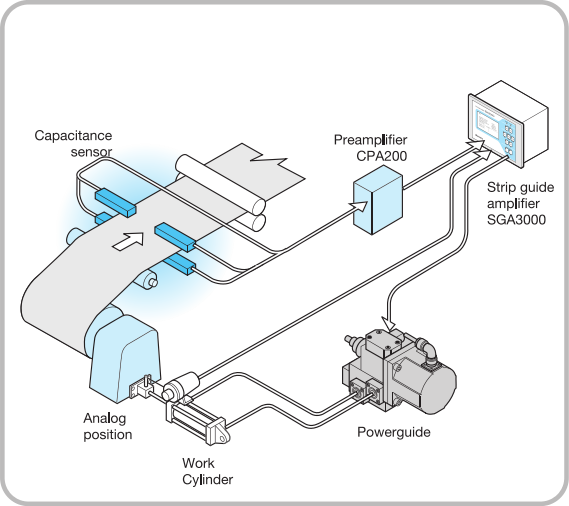 Capacitance sensor

Preamplifier CPA200

Strip guide amplifier SGA3000

Analog position

Work Cylinder

Powerguide